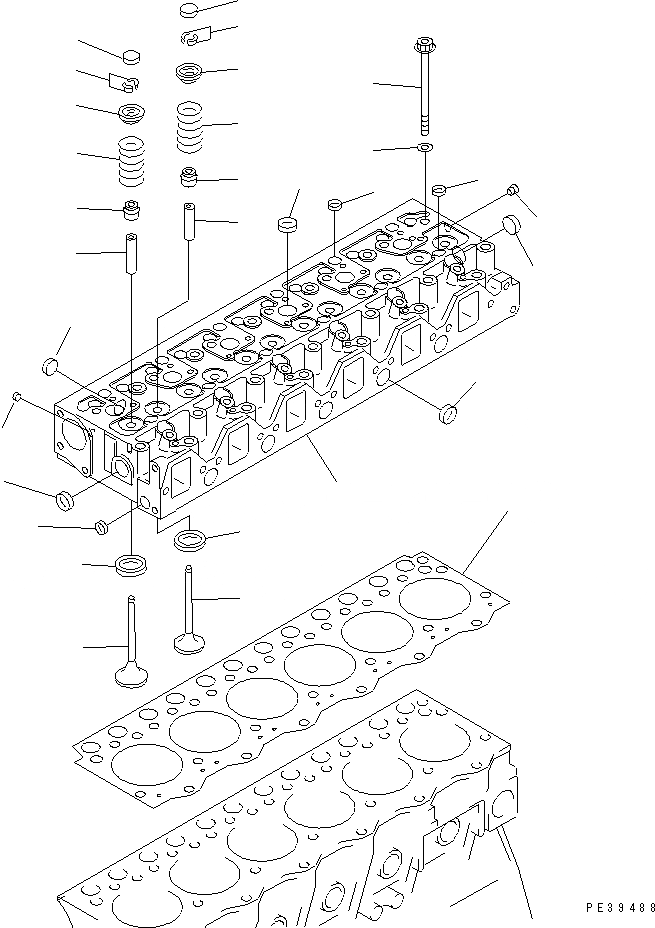 PE39488