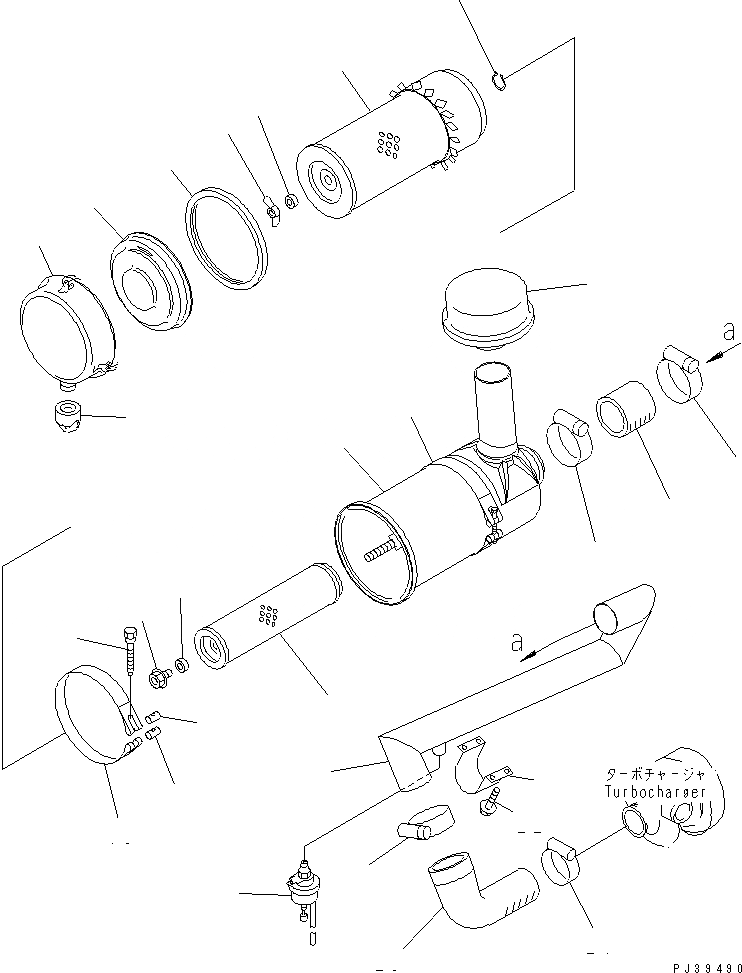 a

a

ターボチャージャ
Turbocharger

PJ39490