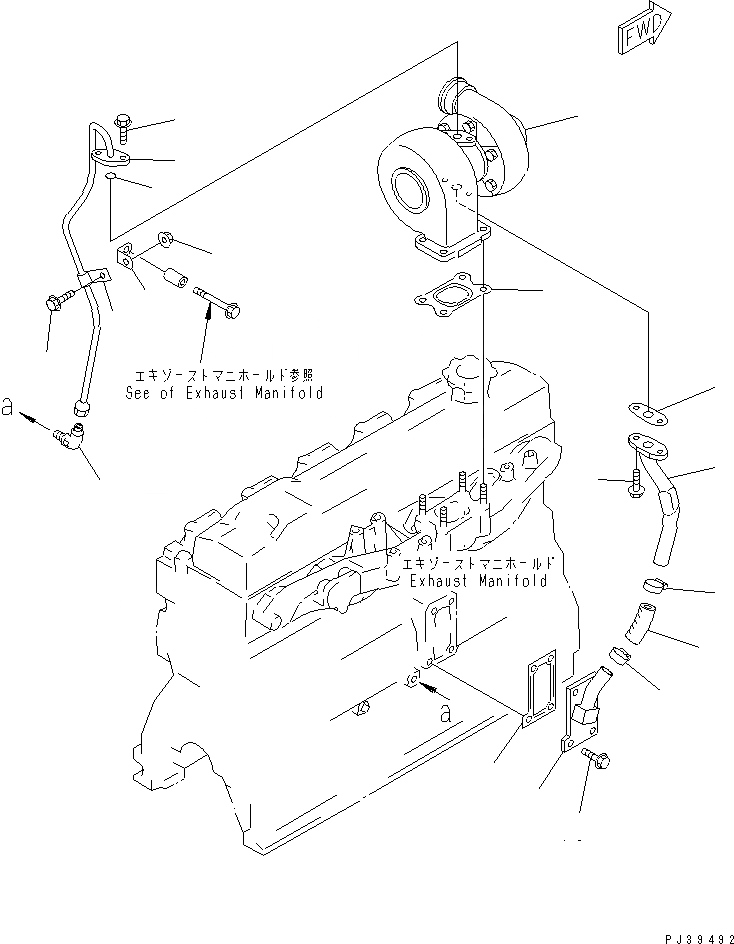 FWD

エキゾーストマニホールド参照
See of Exhaust Manifold

a

エキゾーストマニホールド
Exhaust Manifold

a

PJ39492