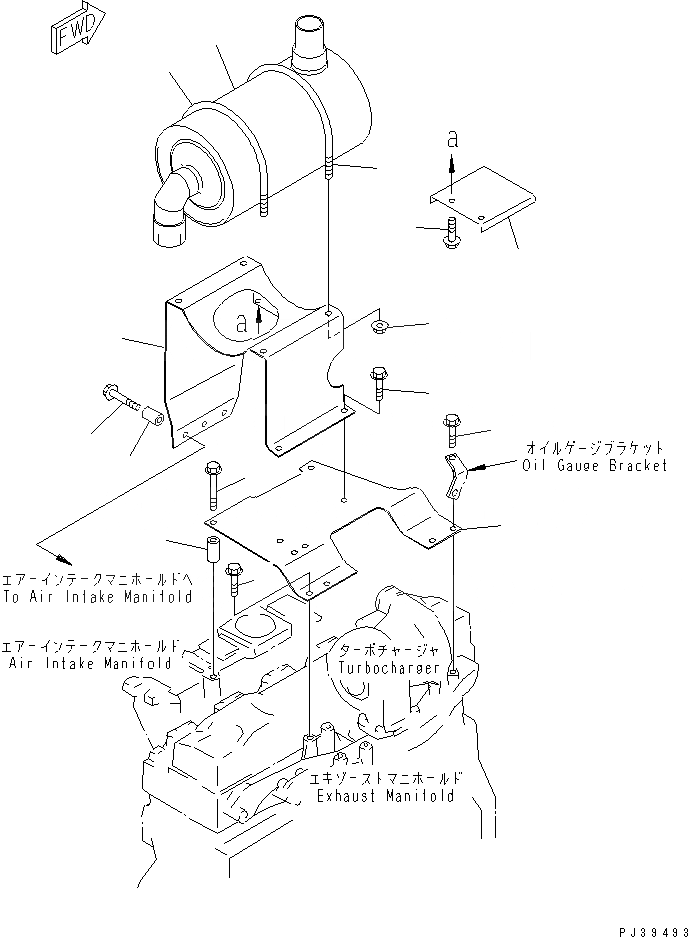 FWD

a

a

オイルゲージブラケット
Oil Gauge Bracket

エアーインテークマニホールドへ
To Air Intake Manifold

エアーインテークマニホールド
Air Intake Manifold

ターボチャージャ
Turbocharger

エキゾーストマニホールド
Exhaust Manifold

PJ39493