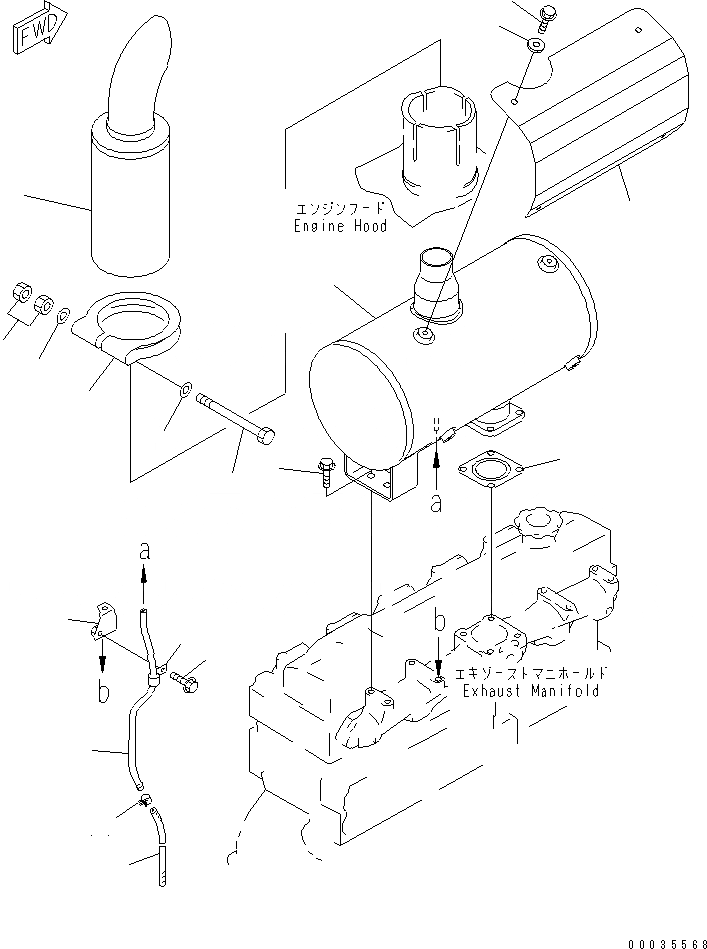 FWD

エンジンフード
Engine Hood

a

a

b

b

エキゾーストマニホールド
Exhaust Manifold

00035568