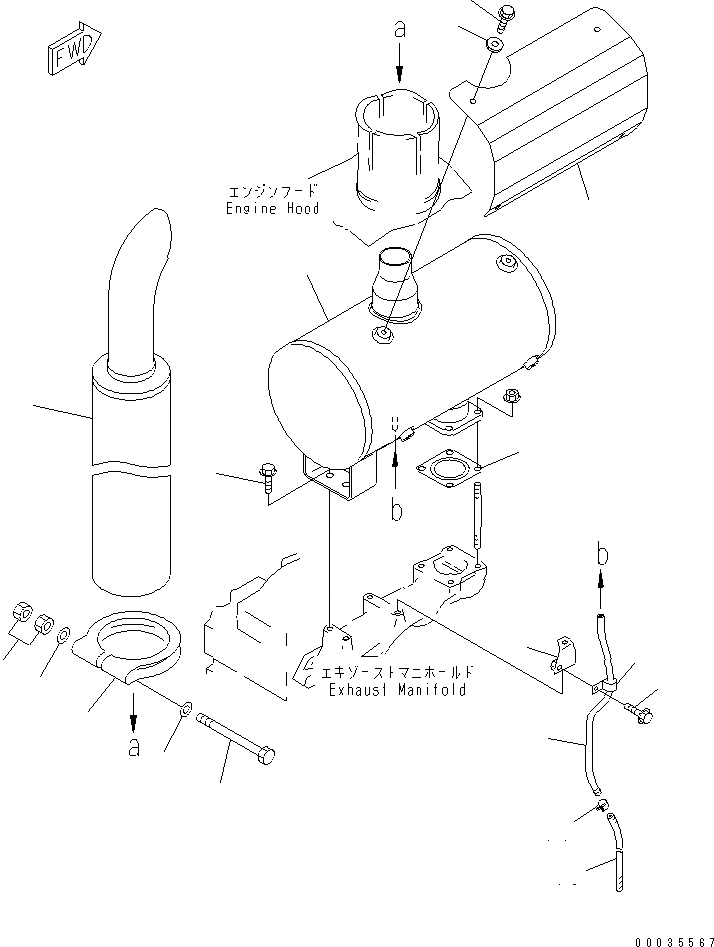 FWD

a

エンジンフード
Engine Hood

b

b

エキゾーストマニホールド
Exhaust Manifold

a

00035567