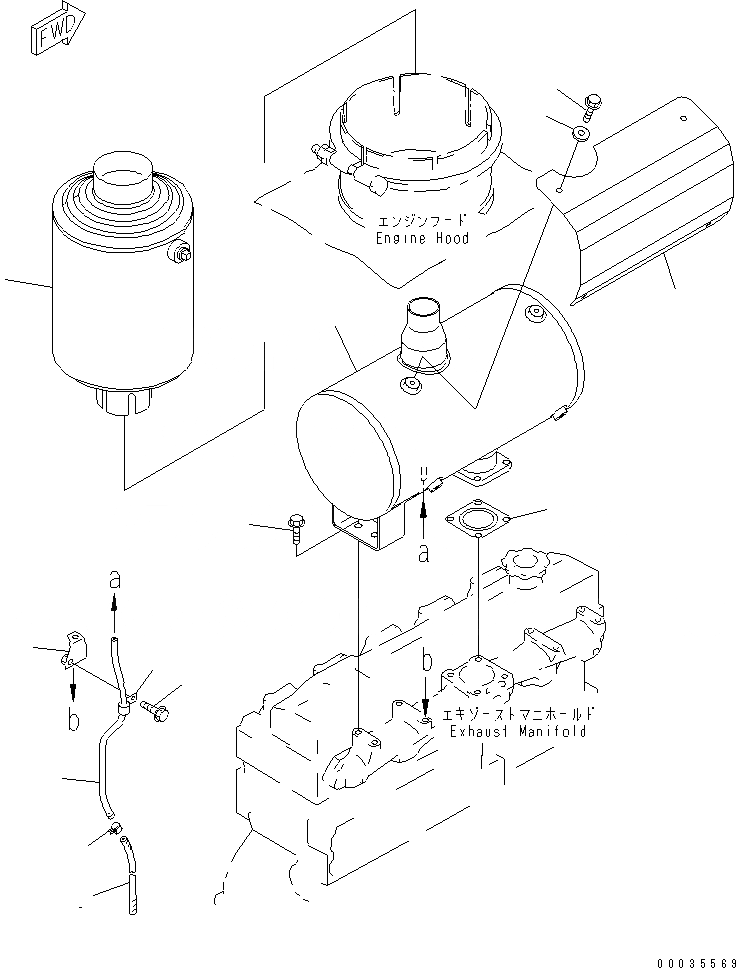 FWD

エンジンフード
Engine Hood

a

a

b

b

エキゾーストマニホールド
Exhaust Manifold

00035569