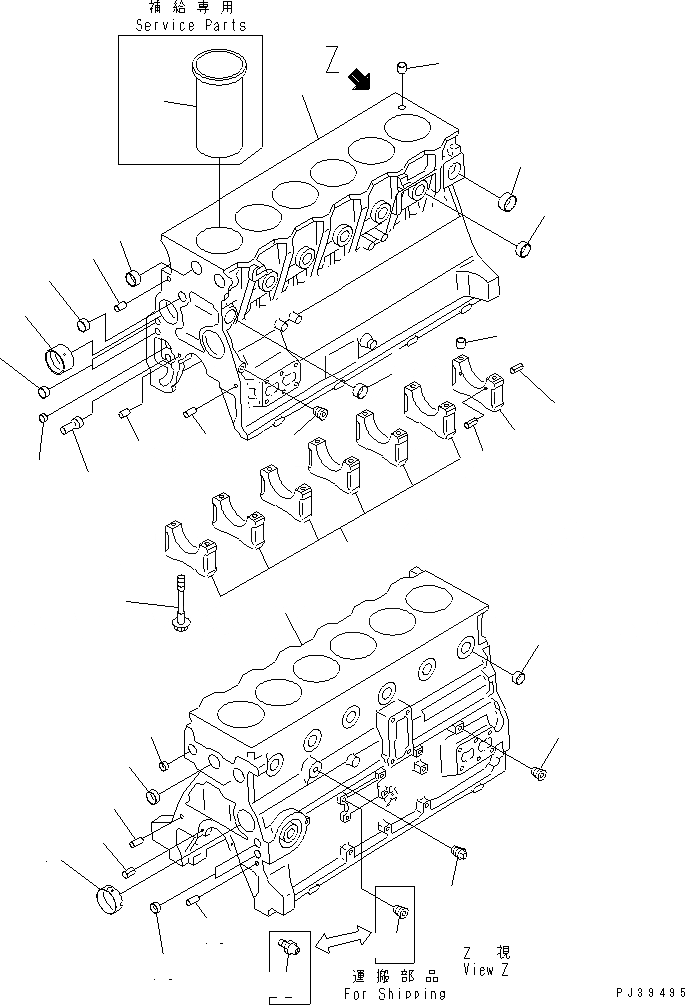 補給専用
Service Parts

Z

運搬部品
For Shipping

Z 視
View Z

PJ39495