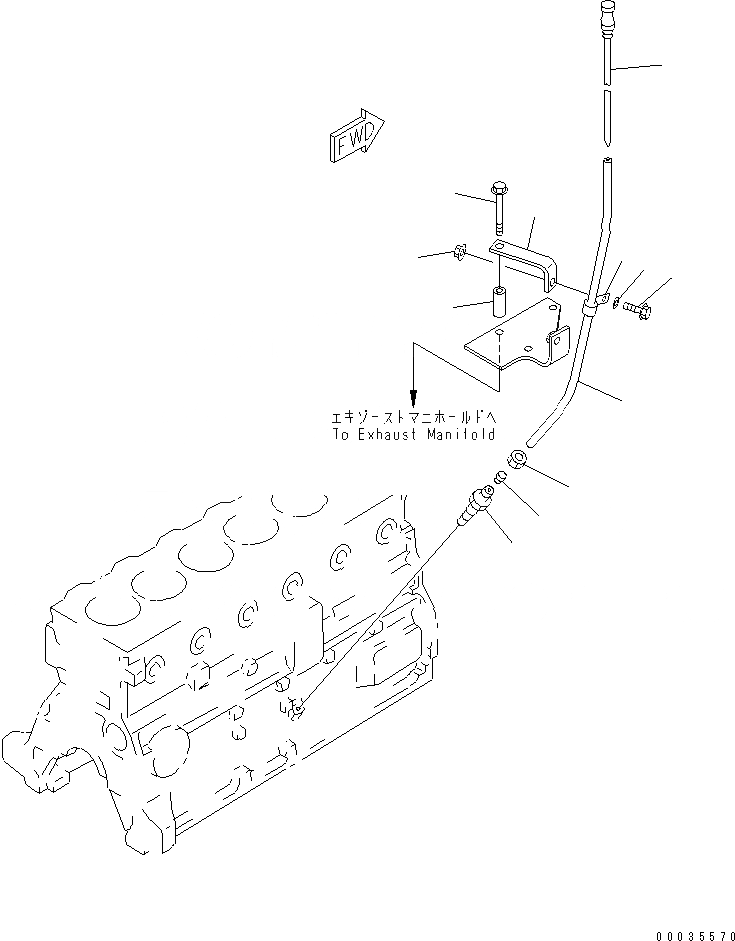 FWD

エキゾーストマニホールドへ
To Exhaust Manifold

00035570