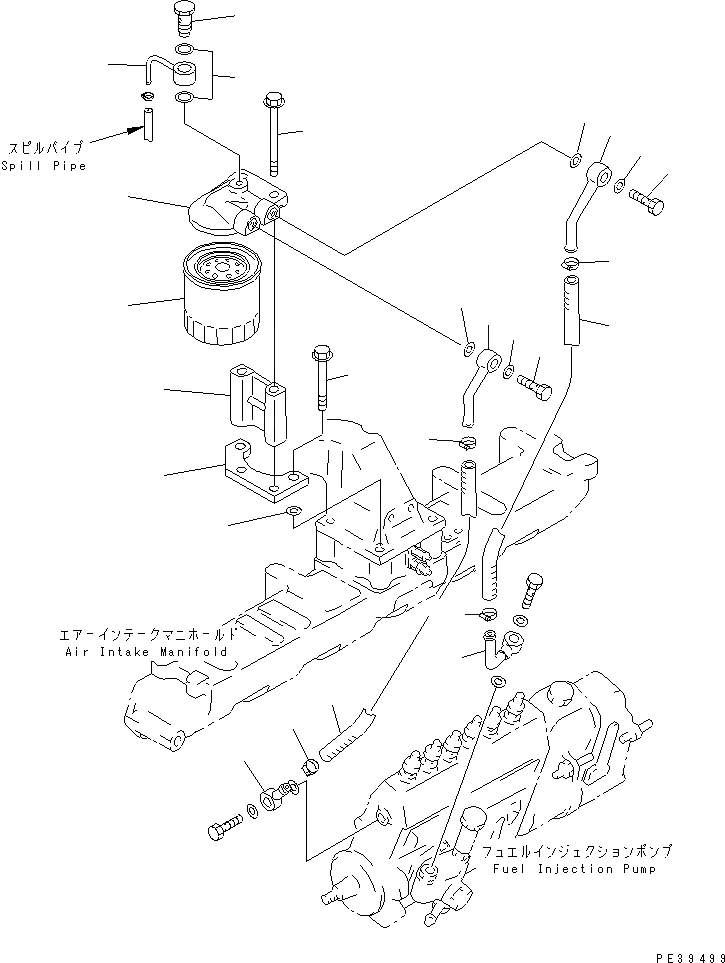 スピルパイプ
Spill Pipe

エアーインテークマニホールド
Air Intake Manifold

フュエルインジェクションポンプ
Fuel Injection Pump

PE39499