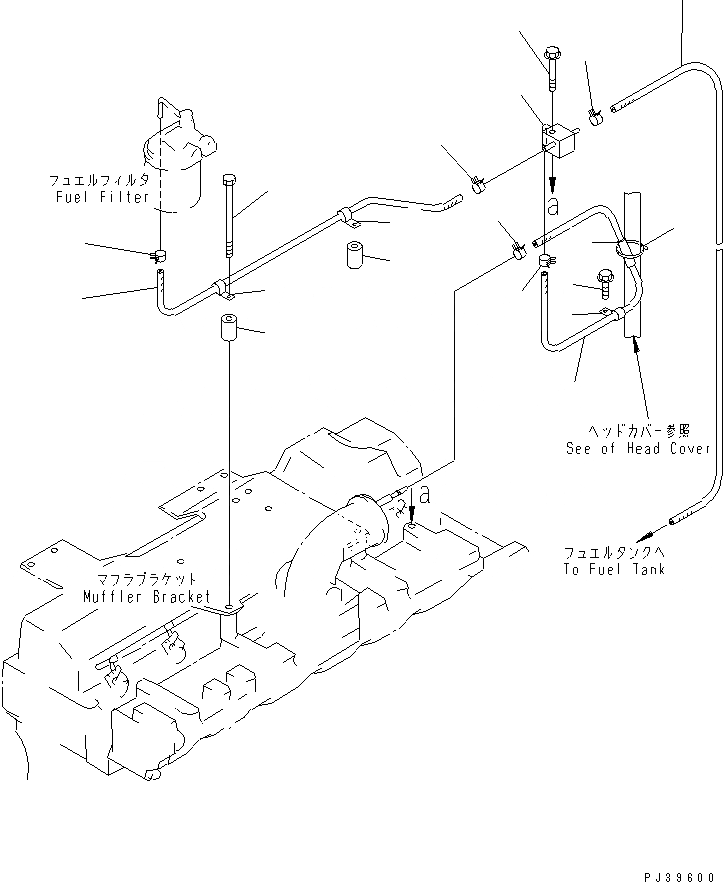 フュエルフィルタ
Fuel Filter

a

ヘッドカバー参照
See of Head Cover

a

フュエルタンクへ
To Fuel Tank

マフラブラケット
Muffler Bracket

PJ39600