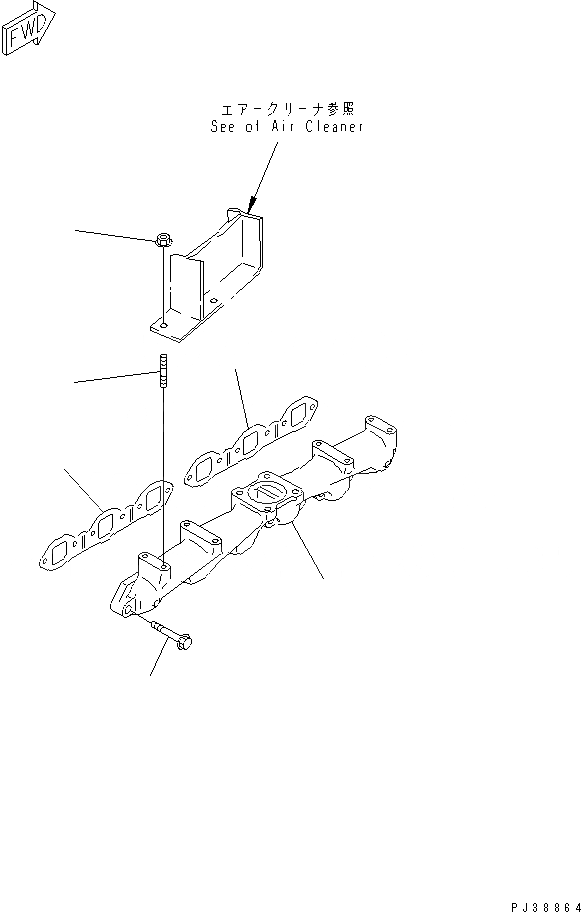 FWD

エアークリーナ参照
See of Air Cleaner

PJ38864