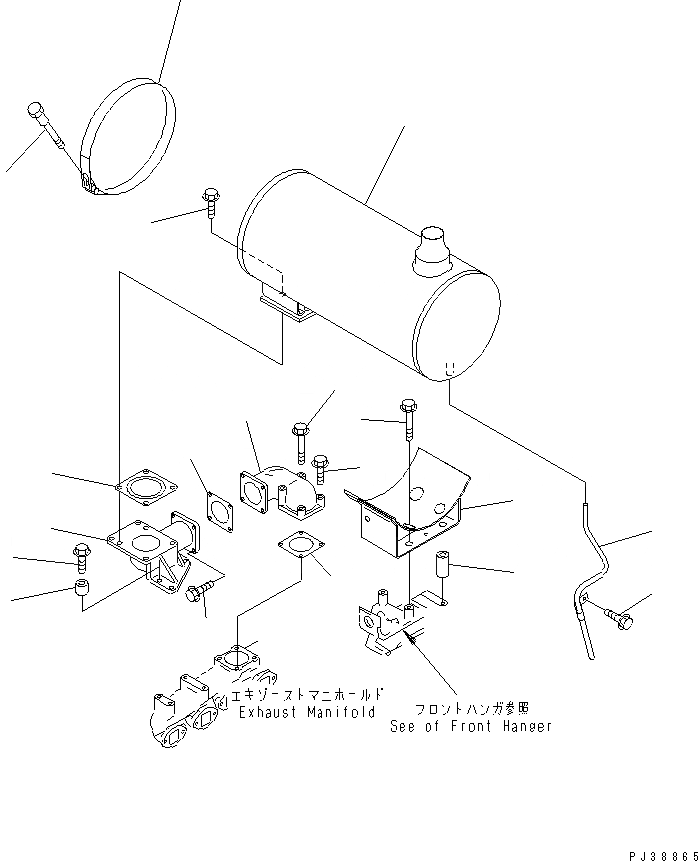 エキゾーストマニホールド
Exhaust Manifold

フロントハンガ参照
See of Front Hanger

PJ38865