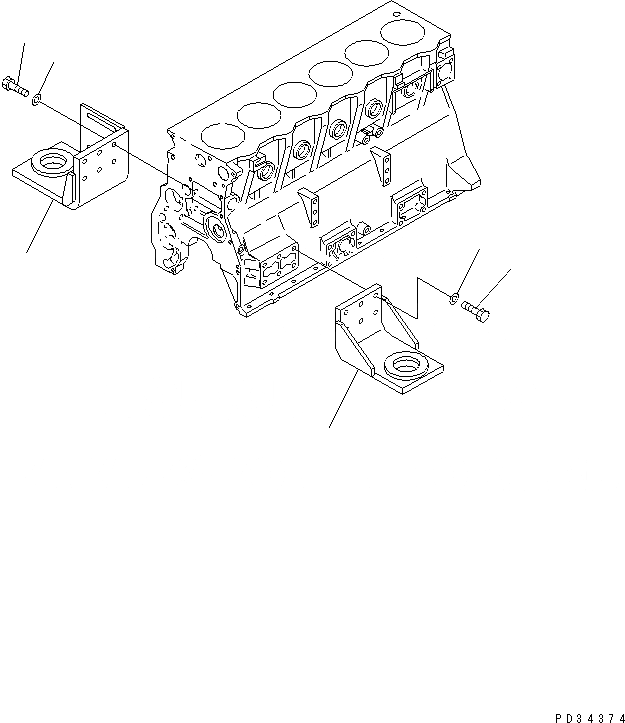 PD34374