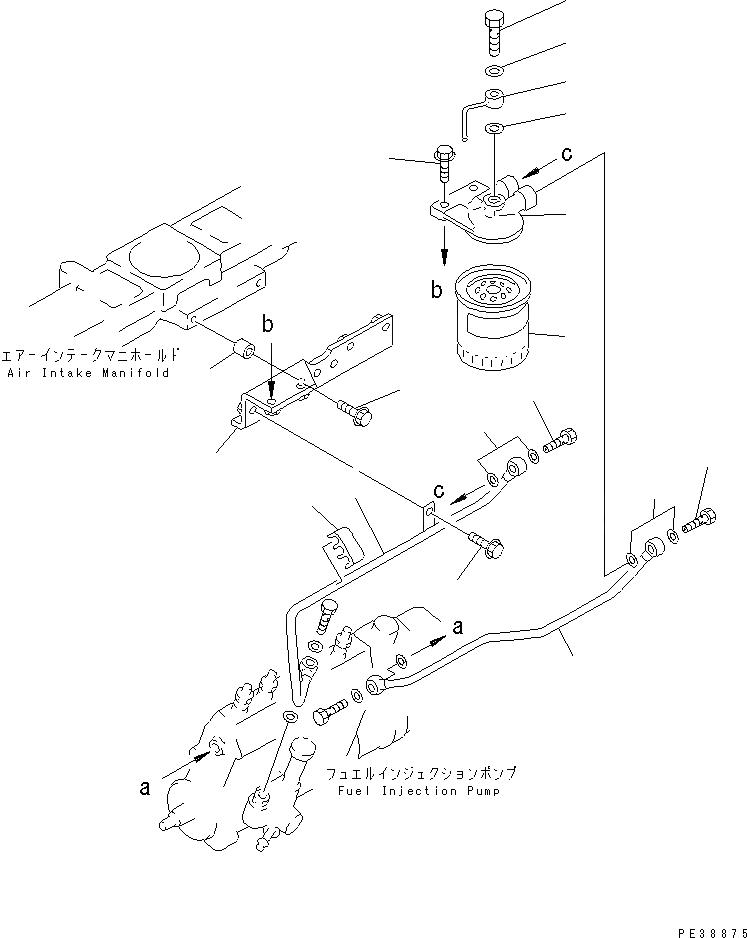 c

b

b

エアーインテークマニホールド
Air Intake Manifold

c

a

a

フュエルインジェクションポンプ
Fuel Injection Pump

PE38875