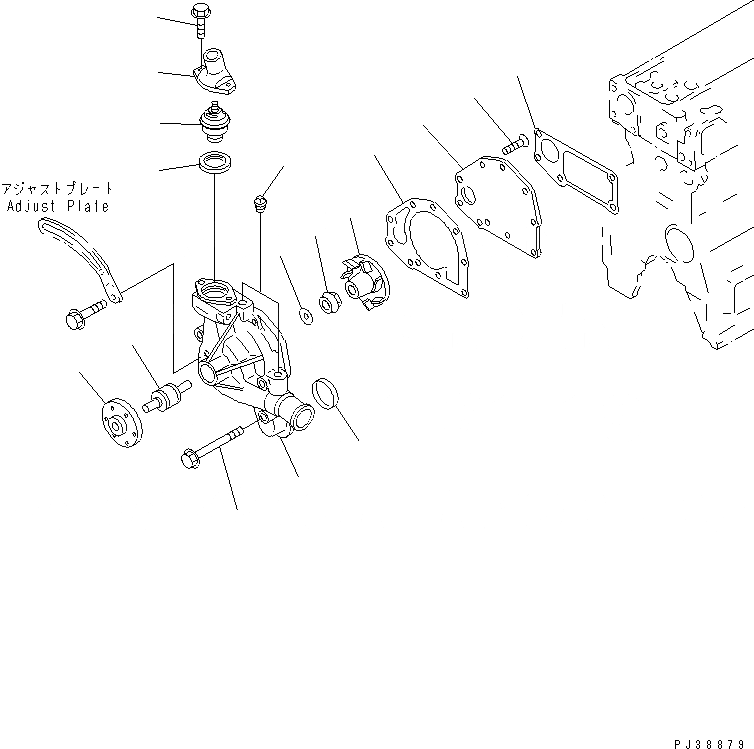 アジャストプレート
Adjust Plate

PJ38879