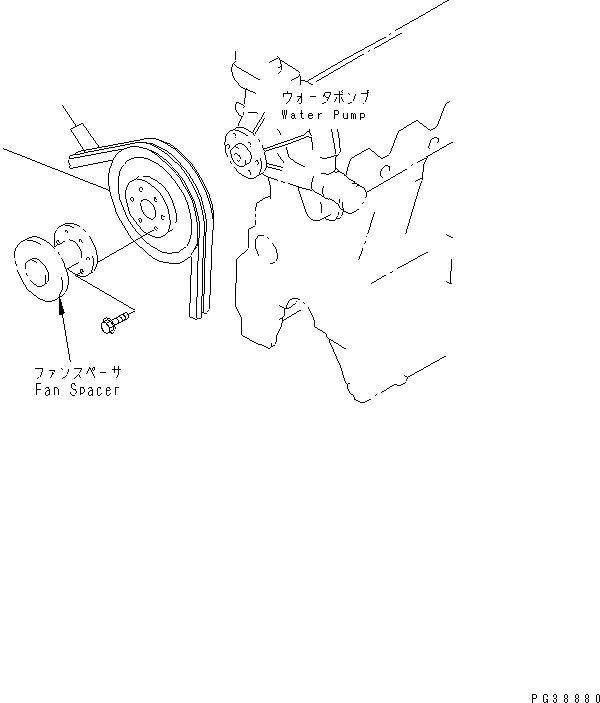 ウォータポンプ
Water Pump

ファンスペーサ
Fan Spacer

PG38880