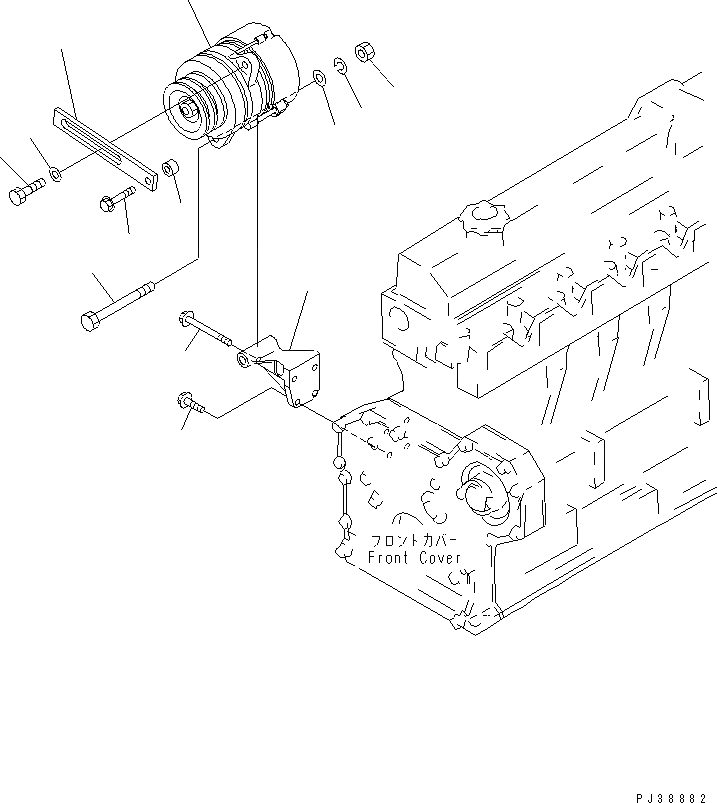 フロントカバー
Front Cover

PJ38882