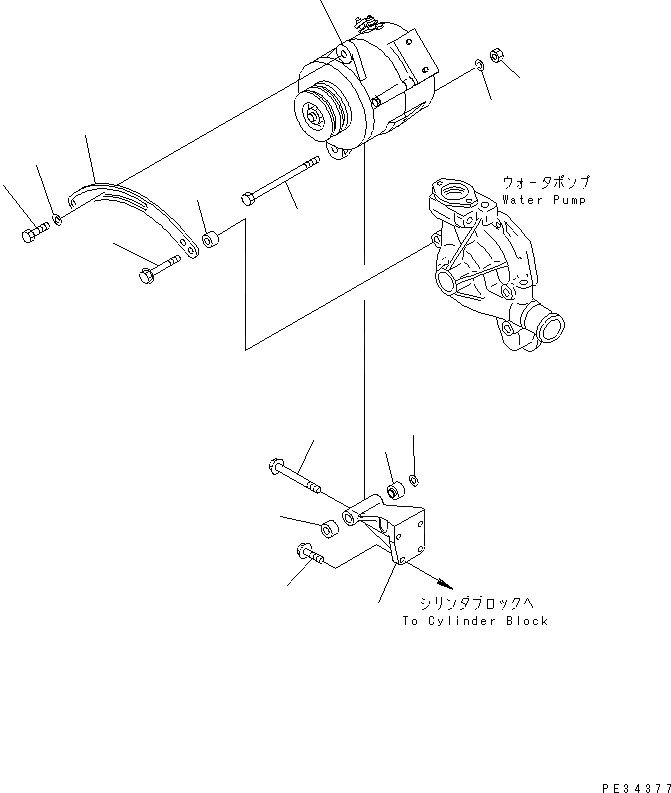 ウォータポンプ
Water Pump

シリンダブロックへ
To Cylinder Block

PE34377