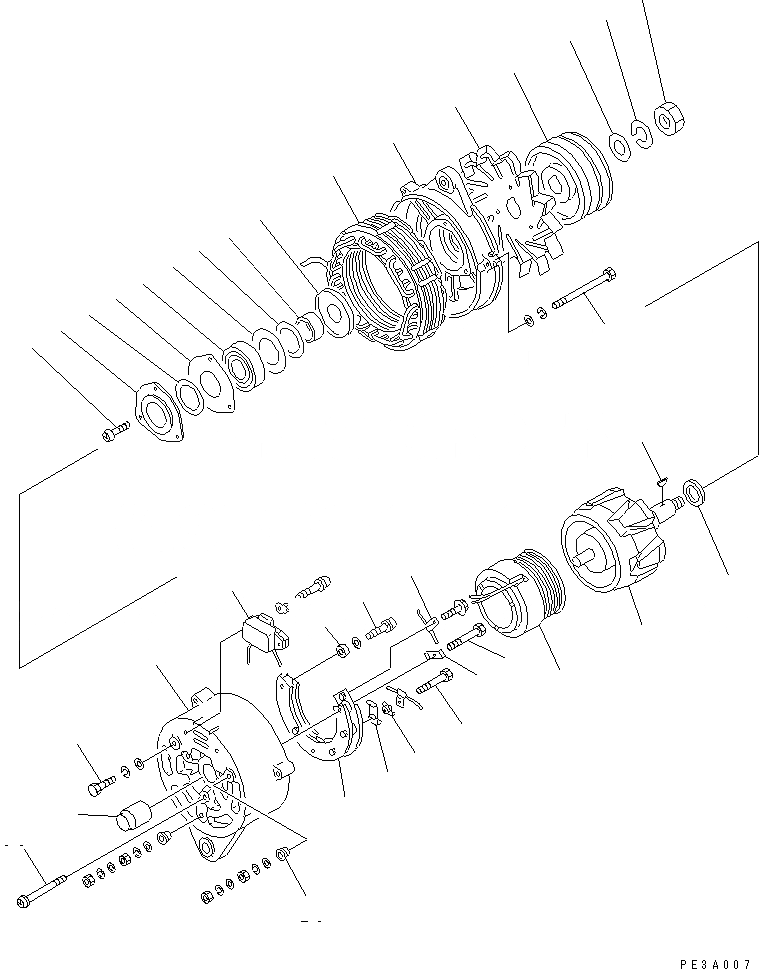 PE3A007