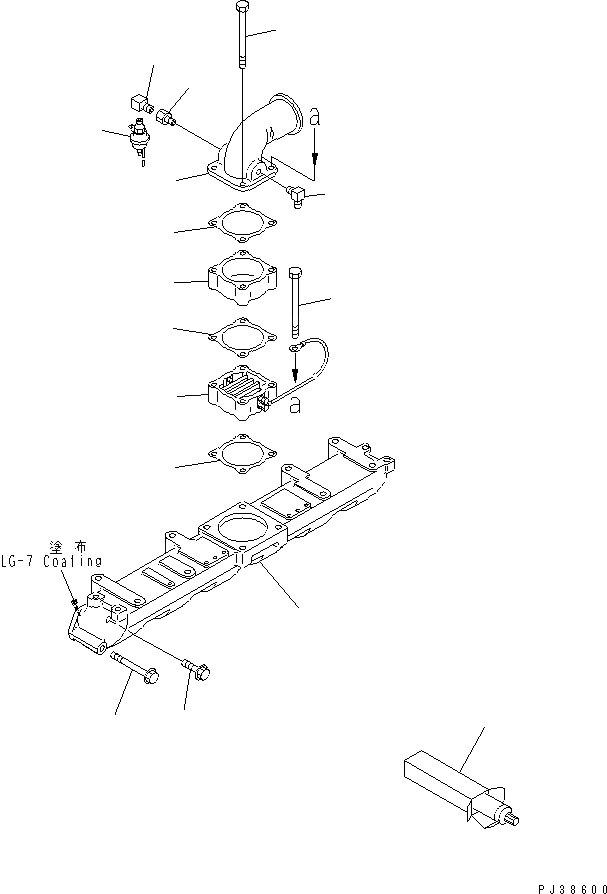 a

a

塗布
LG-7 Coating

PJ38600