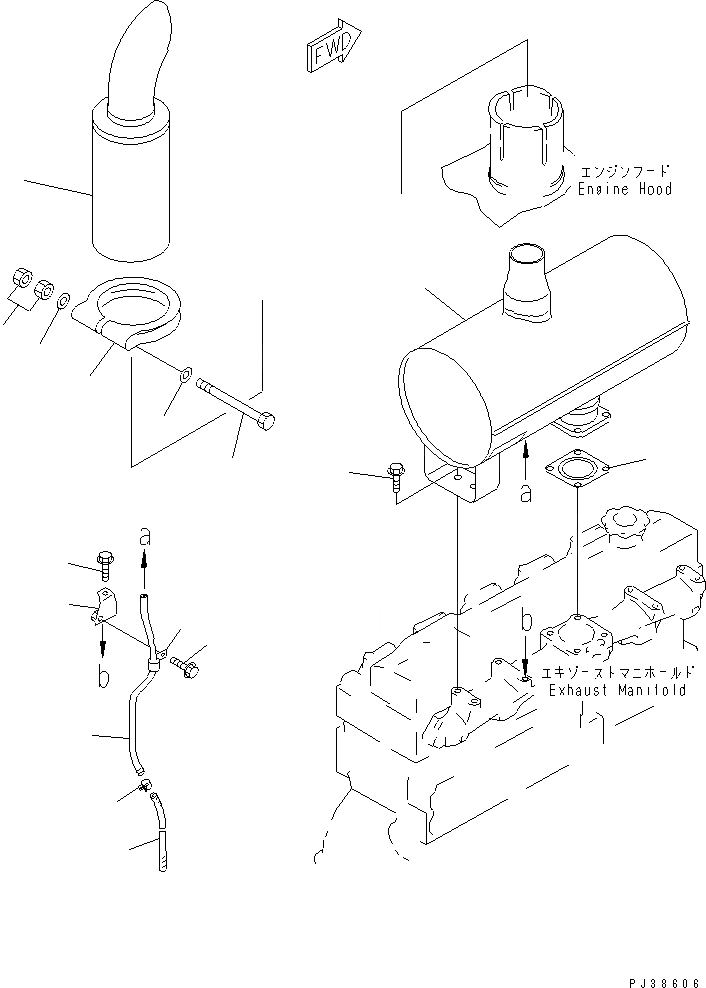 FWD

エンジンフード
Engine Hood

a

a

b

b

エキゾーストマニホールド
Exhaust Manifold

PJ38606