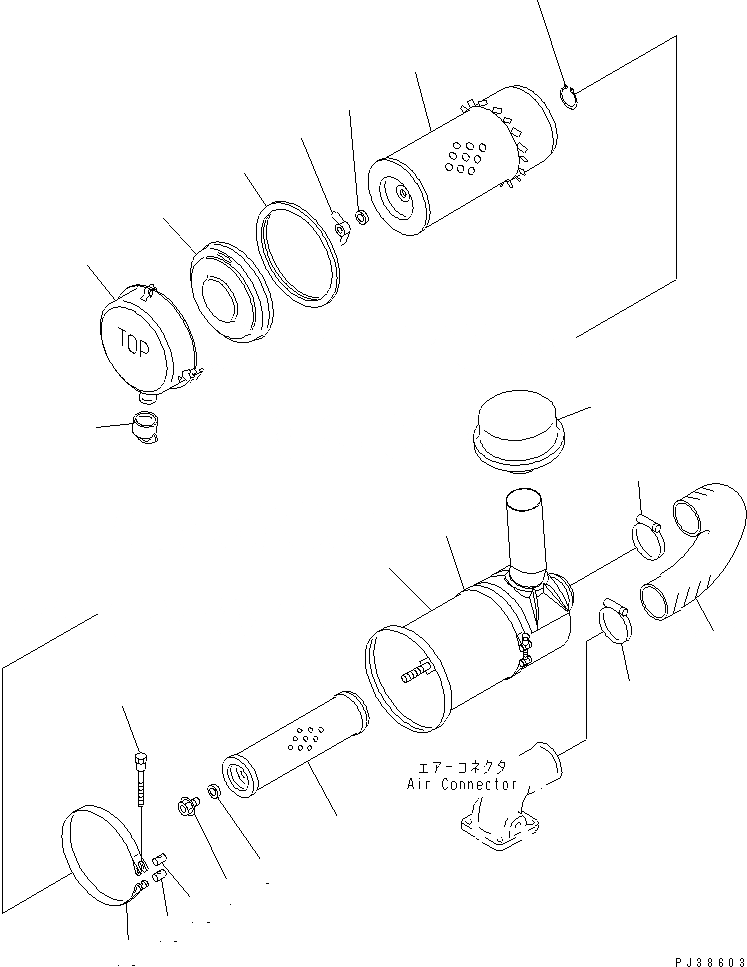 TOP

エアーコネクタ
Air Connector

PJ38603