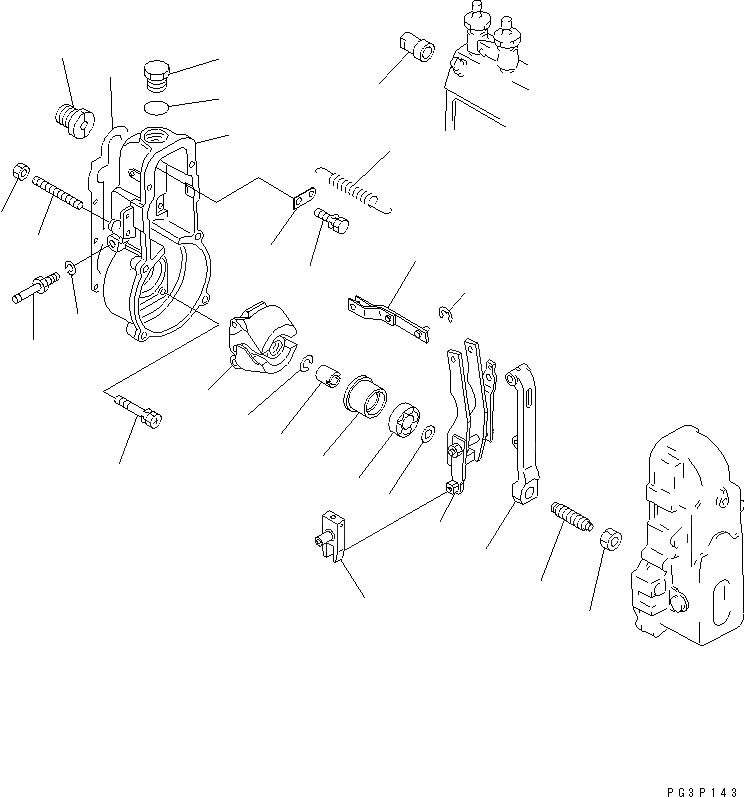 PG3P143