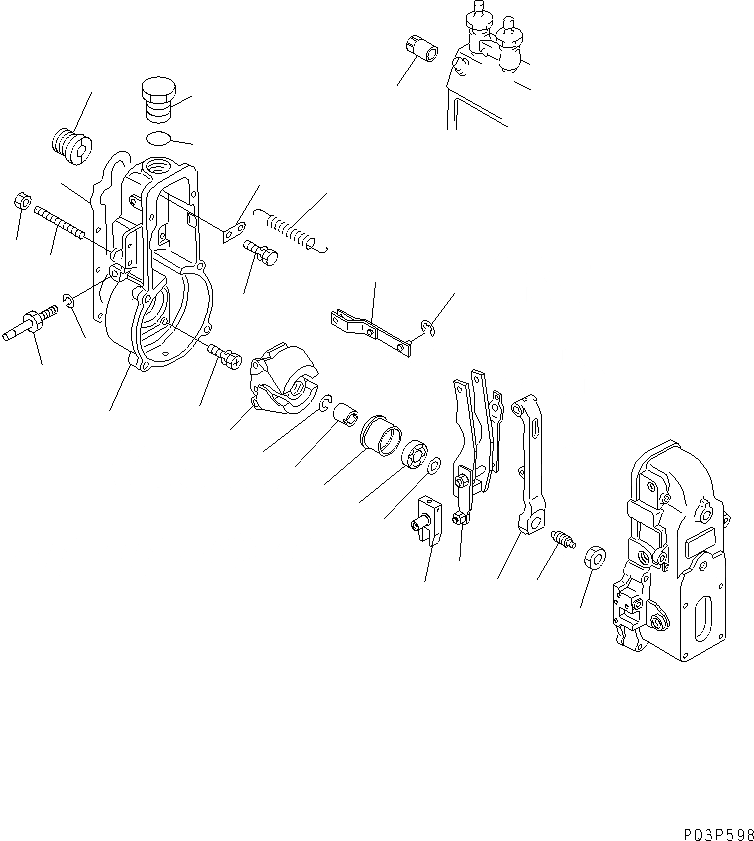 P03P598