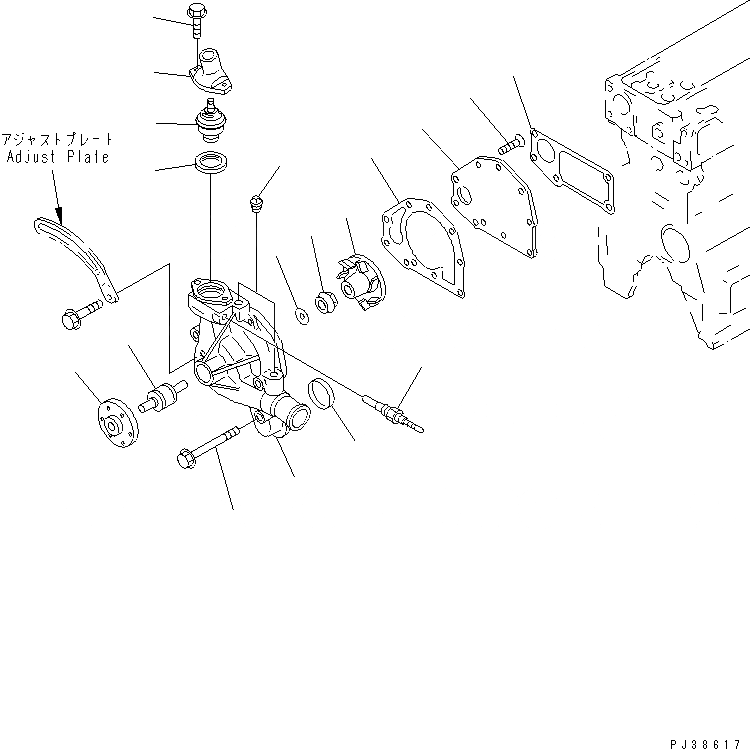 アジャストプレート
Adjust Plate

PJ38617