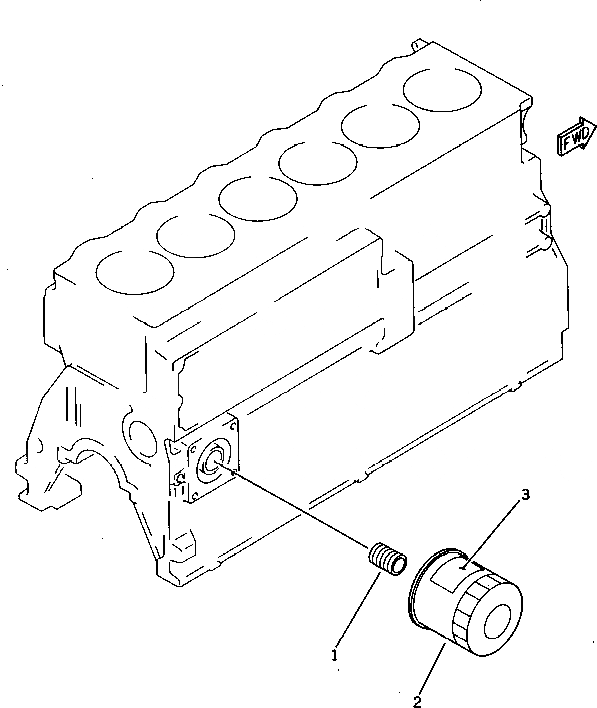 FWD

3

1

2