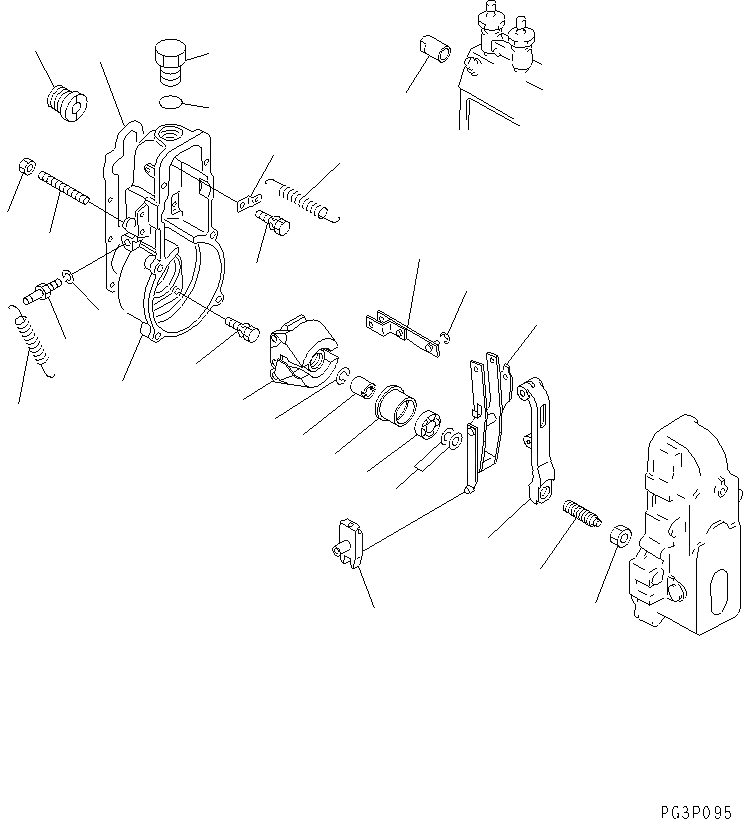 PG3P095