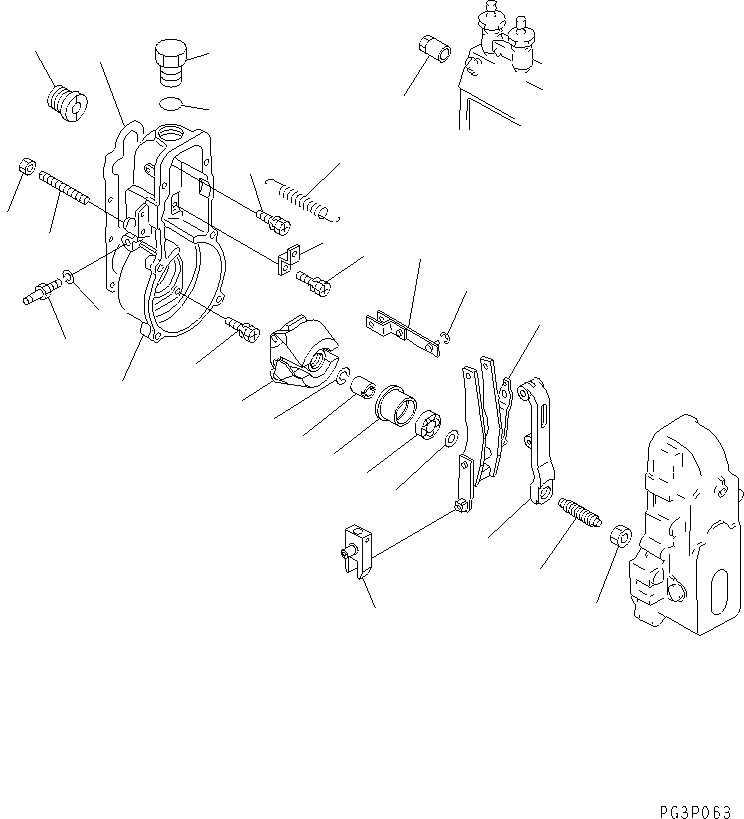 PG3P063