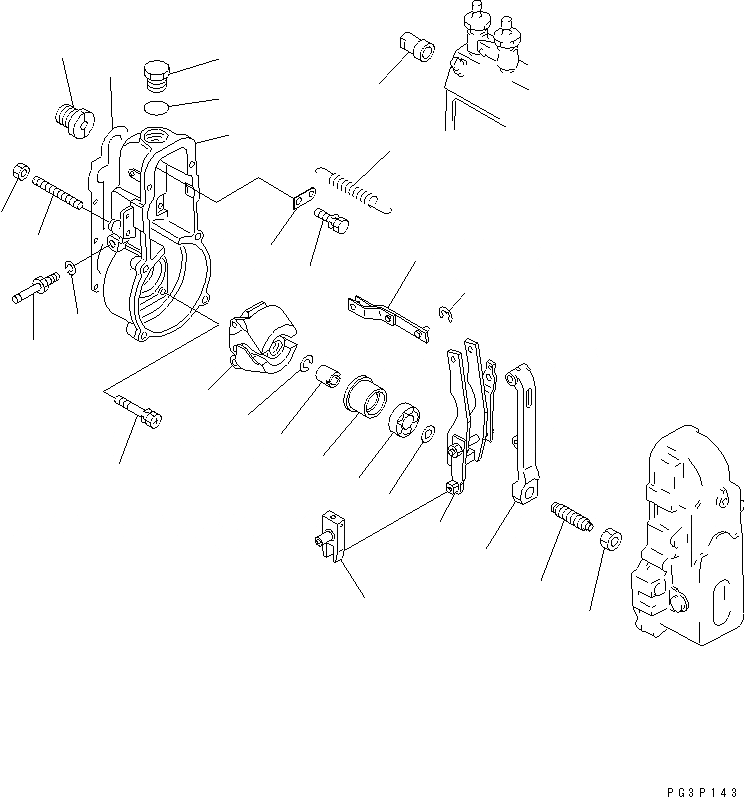 PG3P143