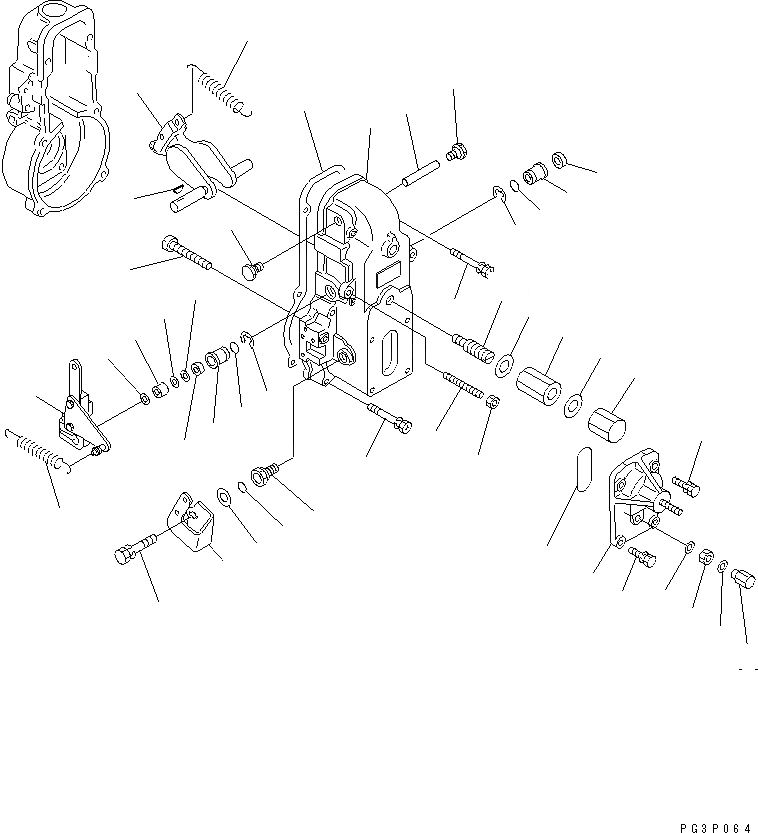 PG3P064