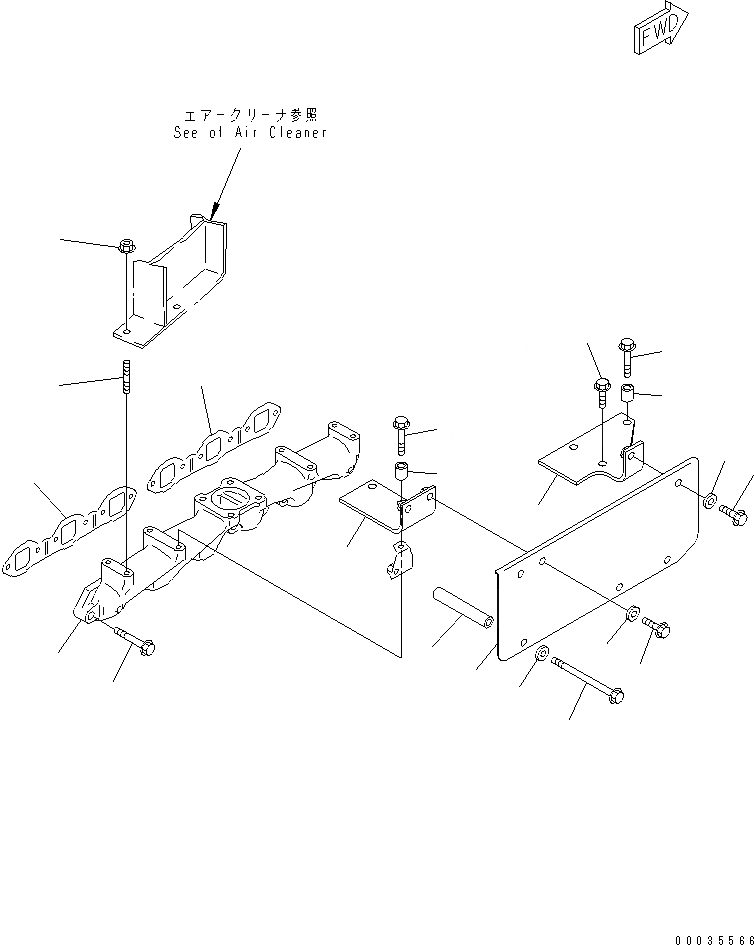 FWD

エアークリーナ参照
See of Air Cleaner

00035566