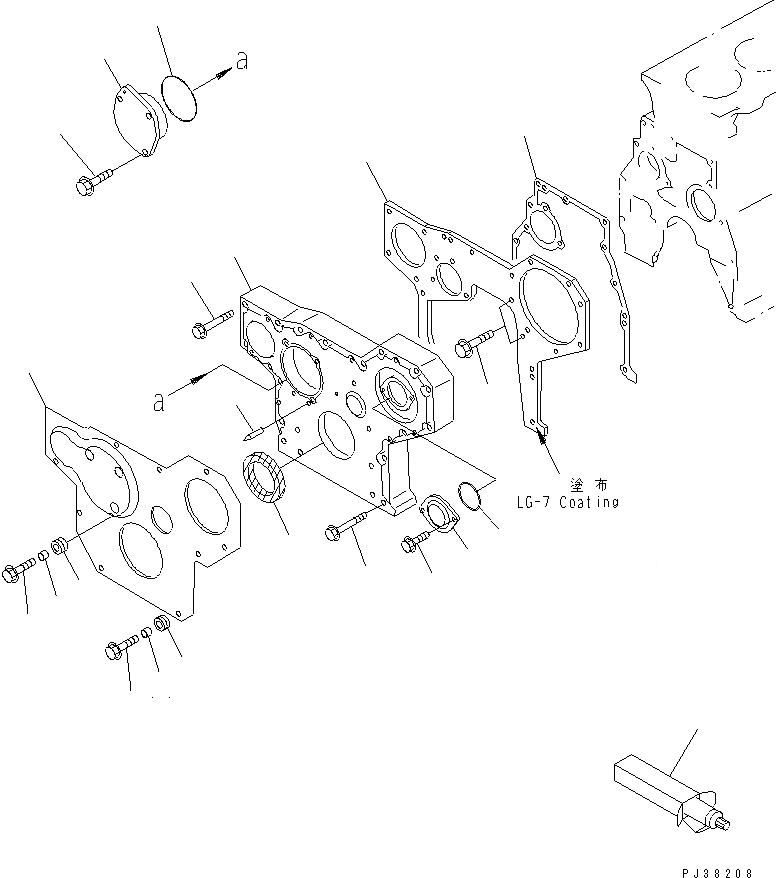 a

a

塗布
LG-7 Coating

PJ38208