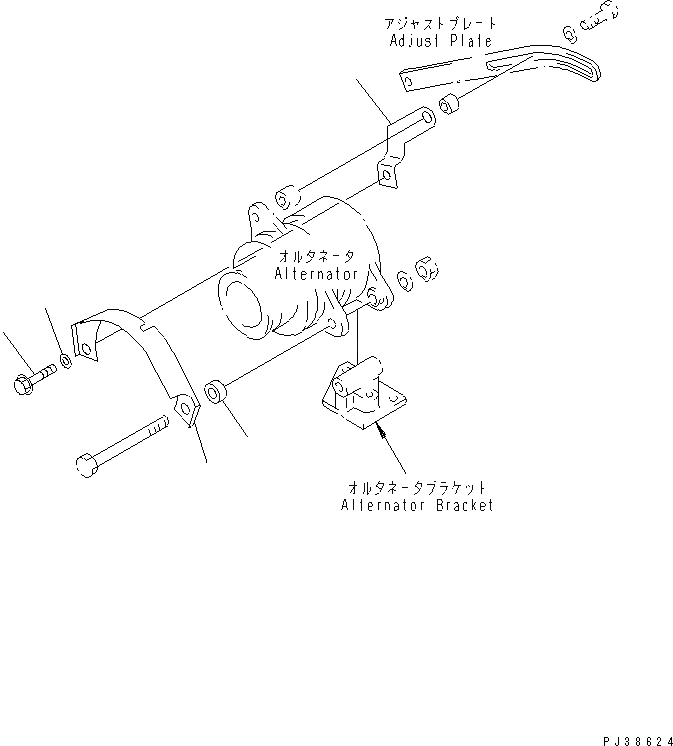 アジャストプレート
Adjust Plate

オルタネータ
Alternator

オルタネータブラケット
Alternator Bracket

PJ38624