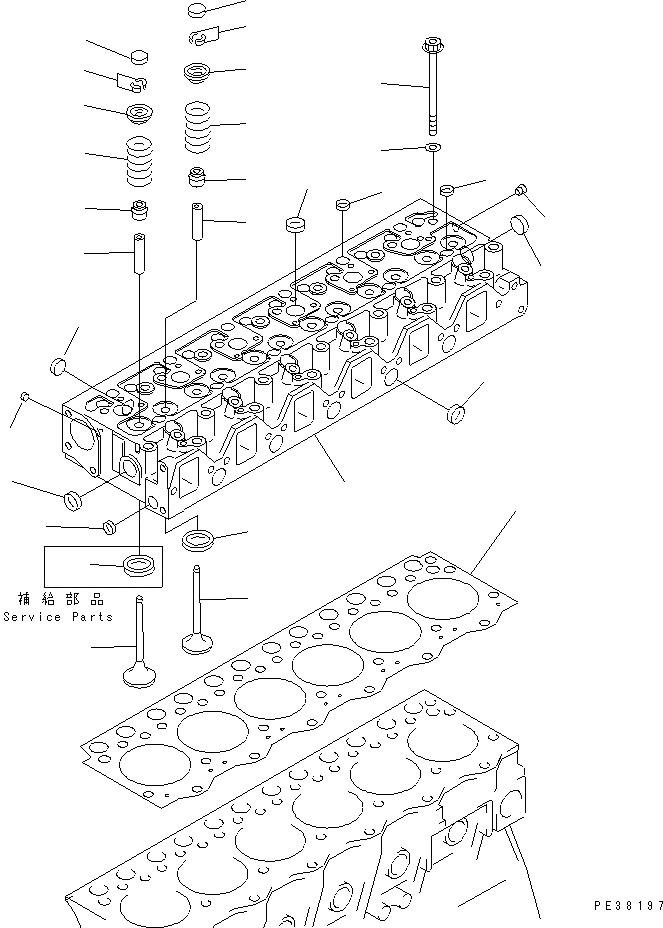 補給部品
Service Parts

PE38197