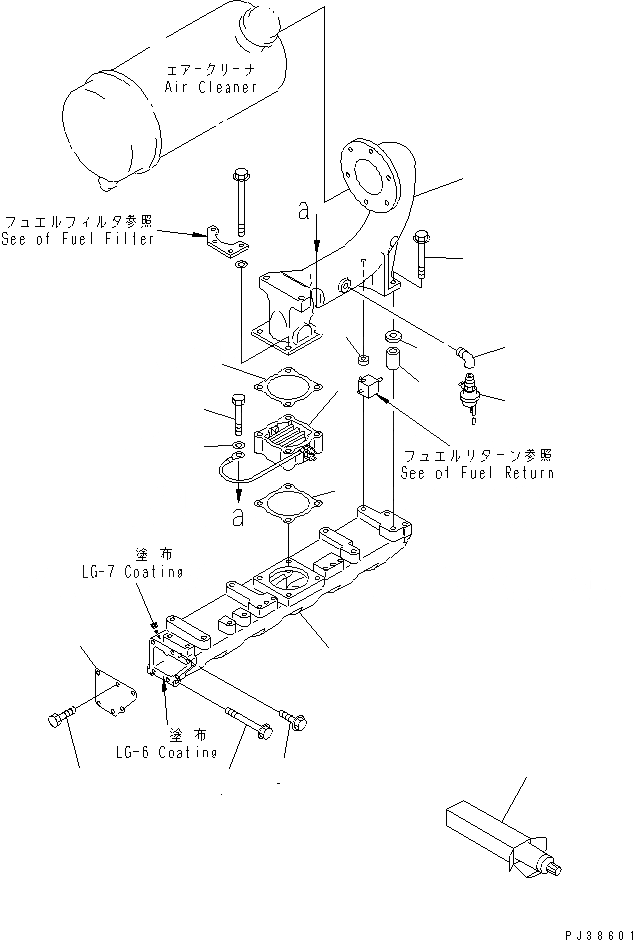 エアークリーナ
Air Cleaner

フュエルフィルタ参照
See of Fuel Filter

a

フュエルリターン参照
See of Fuel Return

a

塗布
LG-7 Coating

塗布
LG-6 Coating

PJ38601