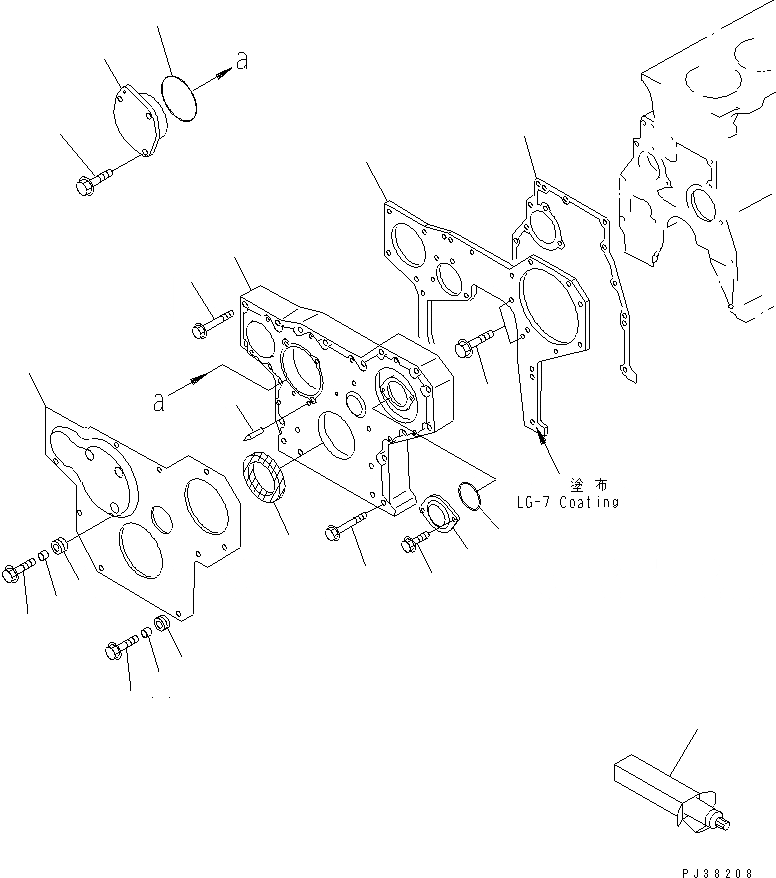 a

a

塗布
LG-7 Coating

PJ38208