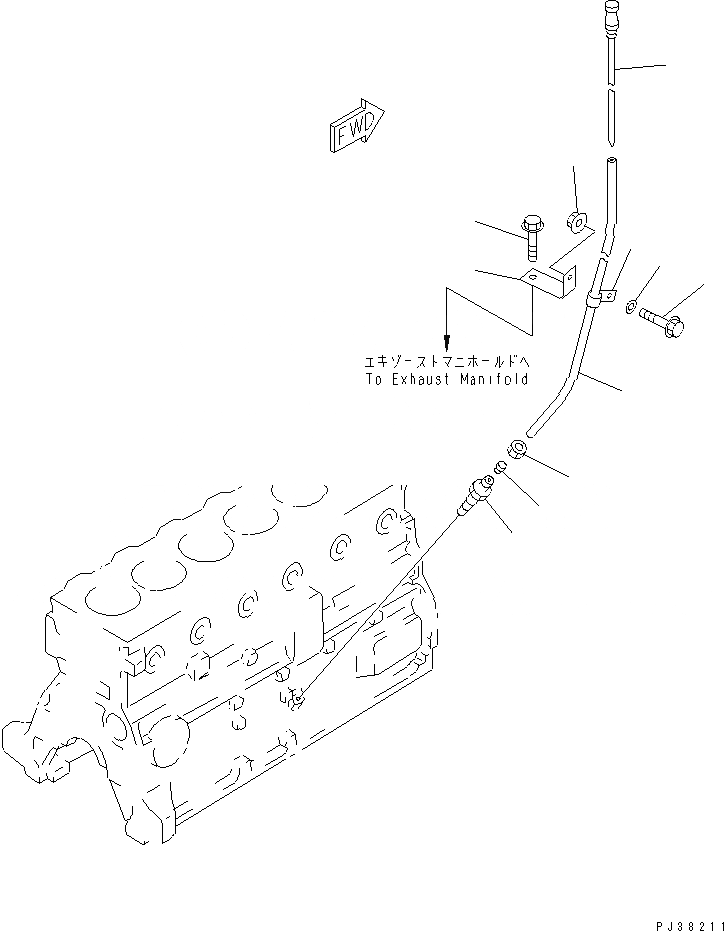 FWD

エキゾーストマニホールドへ
To Exhaust Manifold

PJ38211