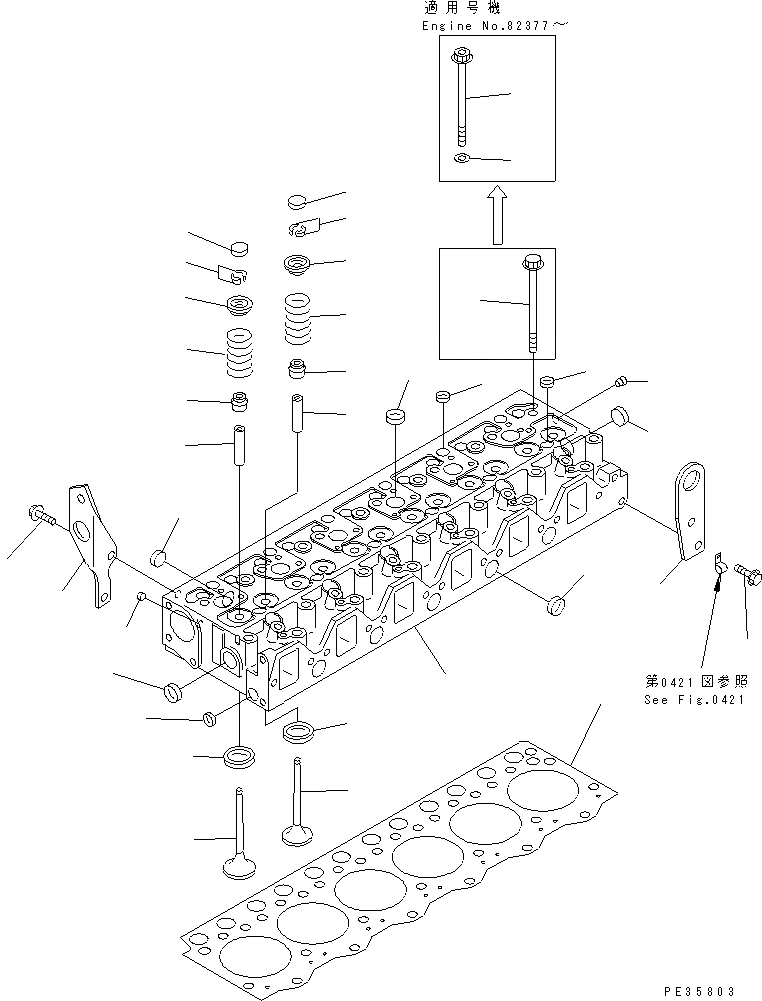 適用号機
Engine No.82377～

第0421図参照
See Fig.0421

PE35803