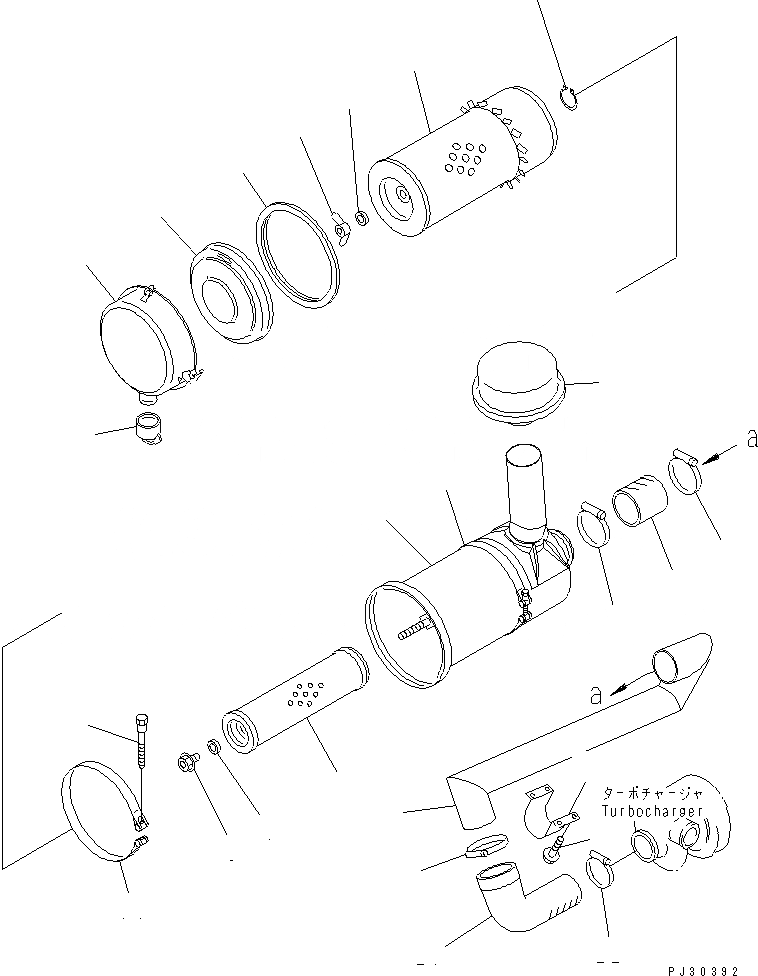 a

a

ターボチャージャ
Turbocharger

PJ30392