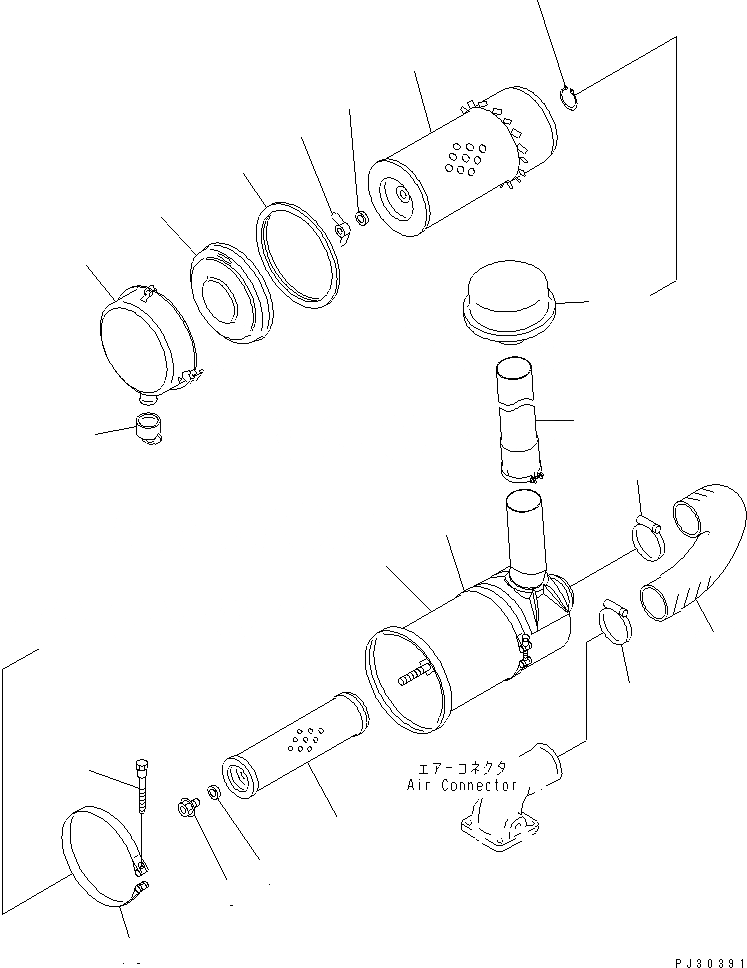 エアーコネクタ
Air Connector

PJ30391