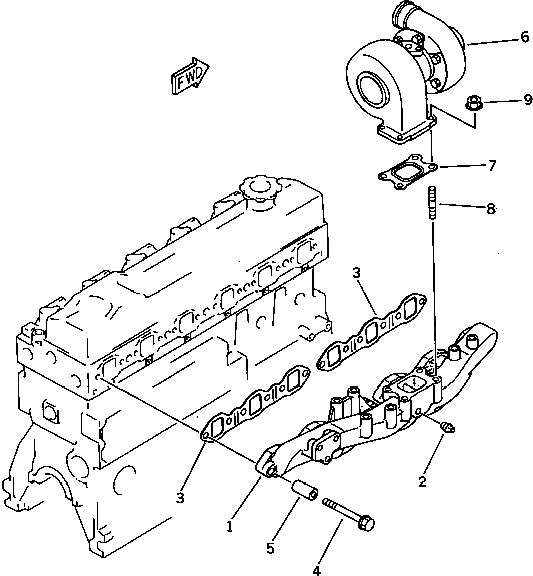 FWD
6
9
7
8
3
3
2
1
5
4