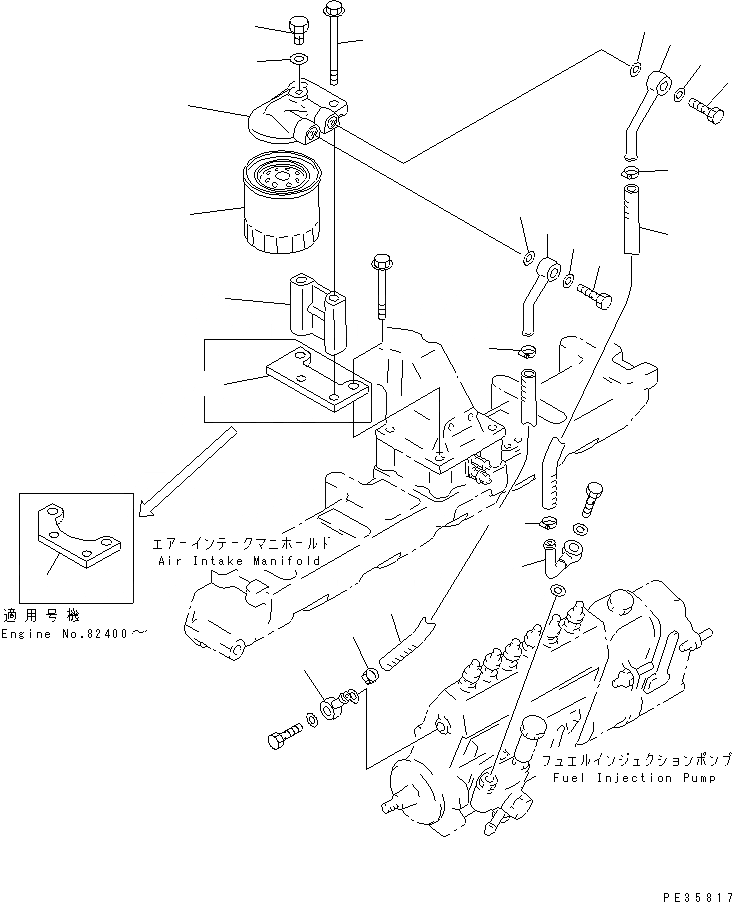 エアーインテークマニホールド
Air Intake Manifold

適用号機
Engine No.82400～

フュエルインジェクションポンプ
Fuel Injection Pump

PE35817