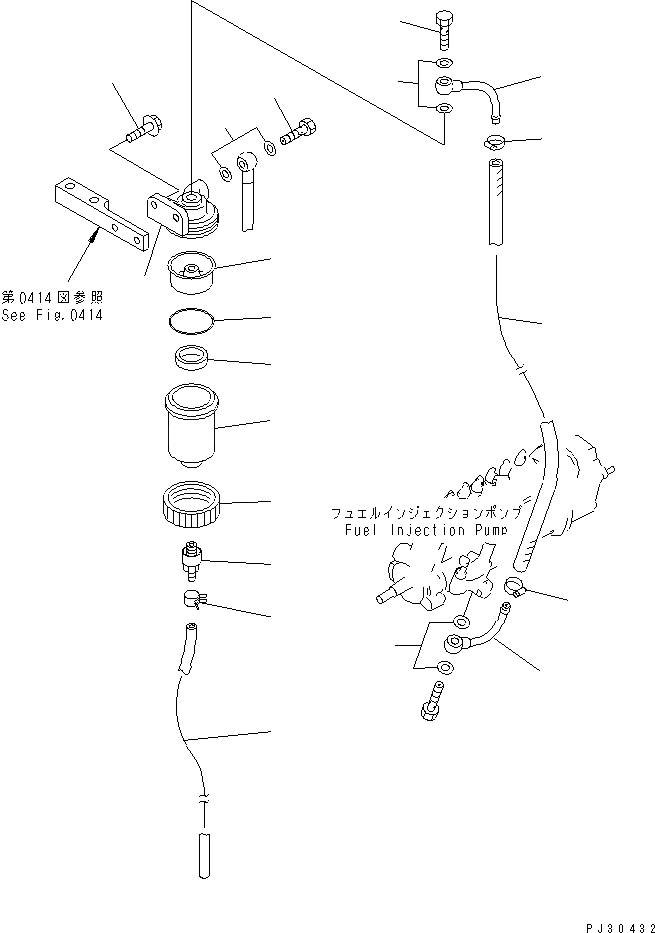 第0414図参照
See Fig.0414

フュエルインジェクションポンプ
Fuel Injection Pump

PJ30432