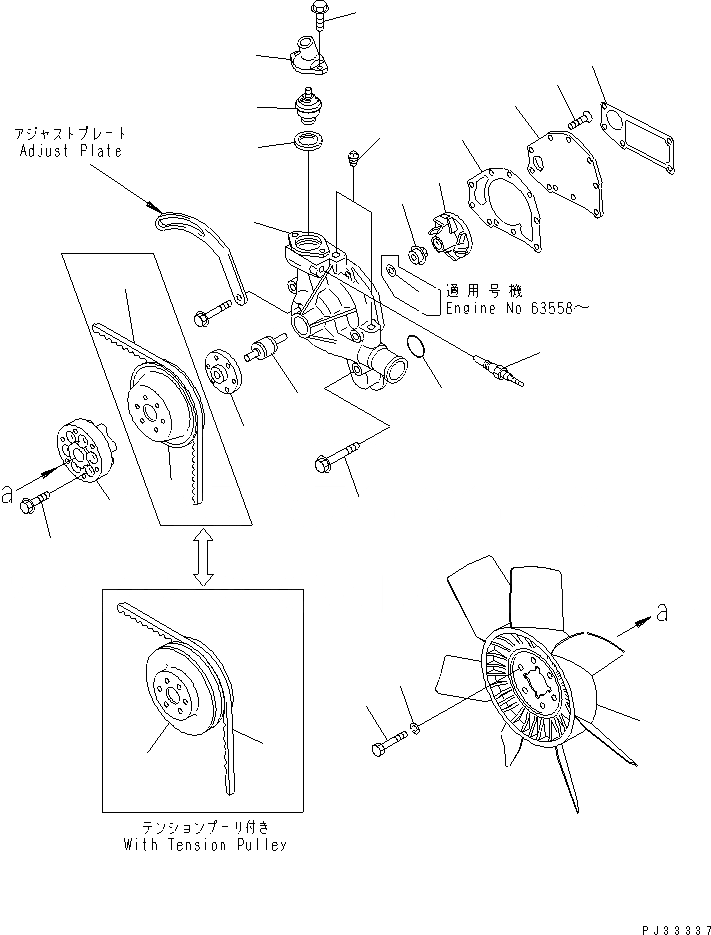 アジャストプレート
Adjust Plate

適用号機
Engine No 63558～

a

a

テンションプーリ付き
With Tension Pulley

PJ33337