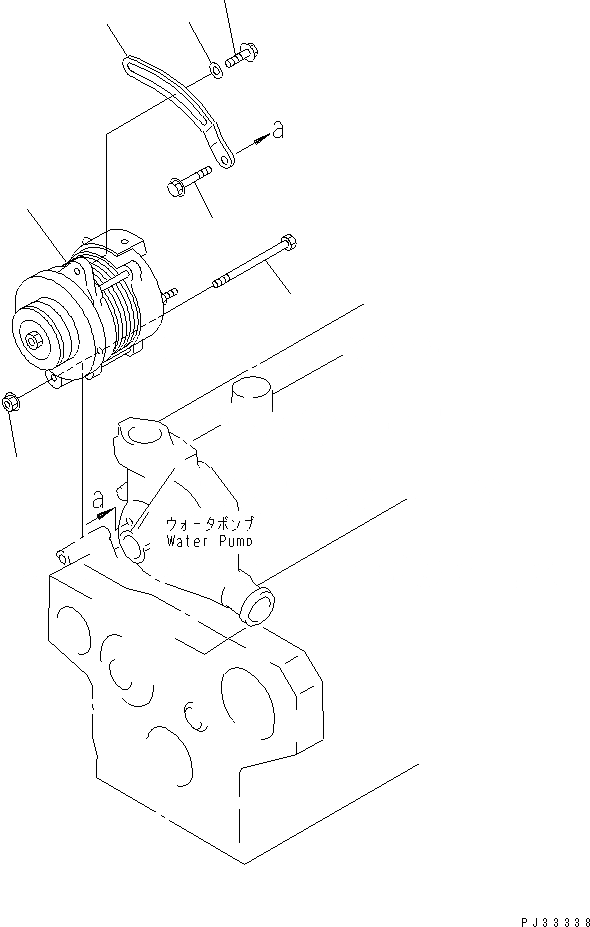 a

a

ウォータポンプ
Water Pump

PJ33338