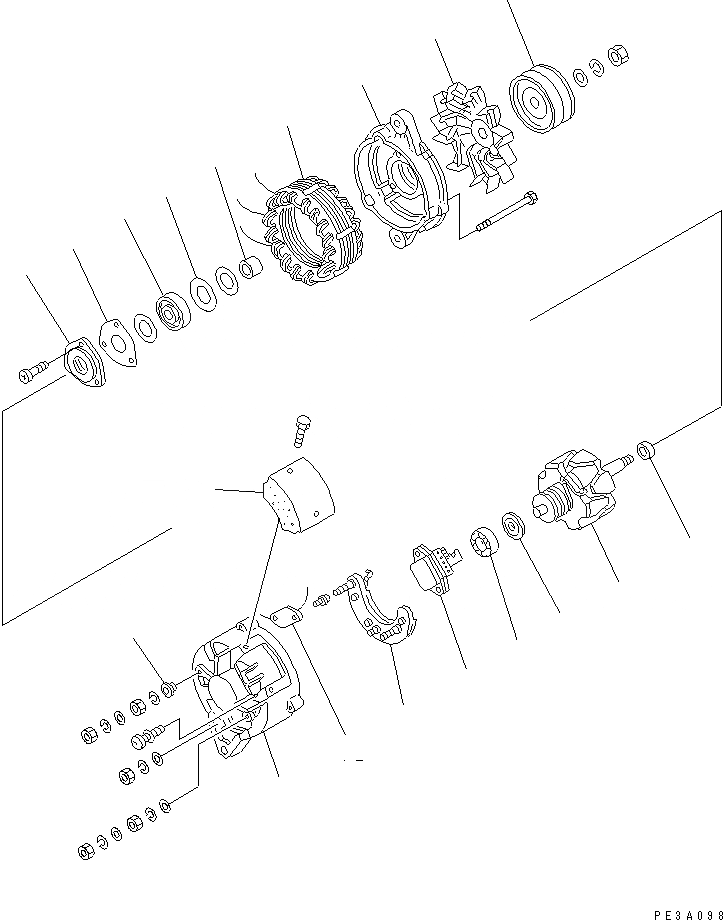 PE3A098