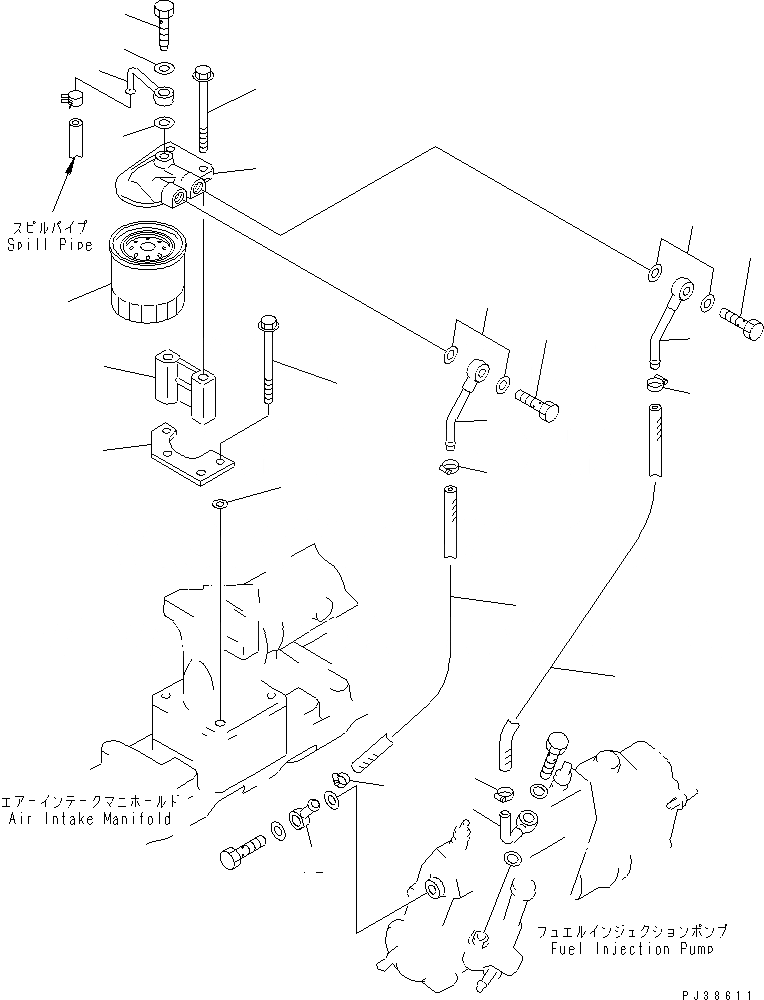 スピルパイプ
Spill Pipe

エアーインテークマニホールド
Air Intake Manifold

フュエルインジェクションポンプ
Fuel Injection Pump

PJ38611