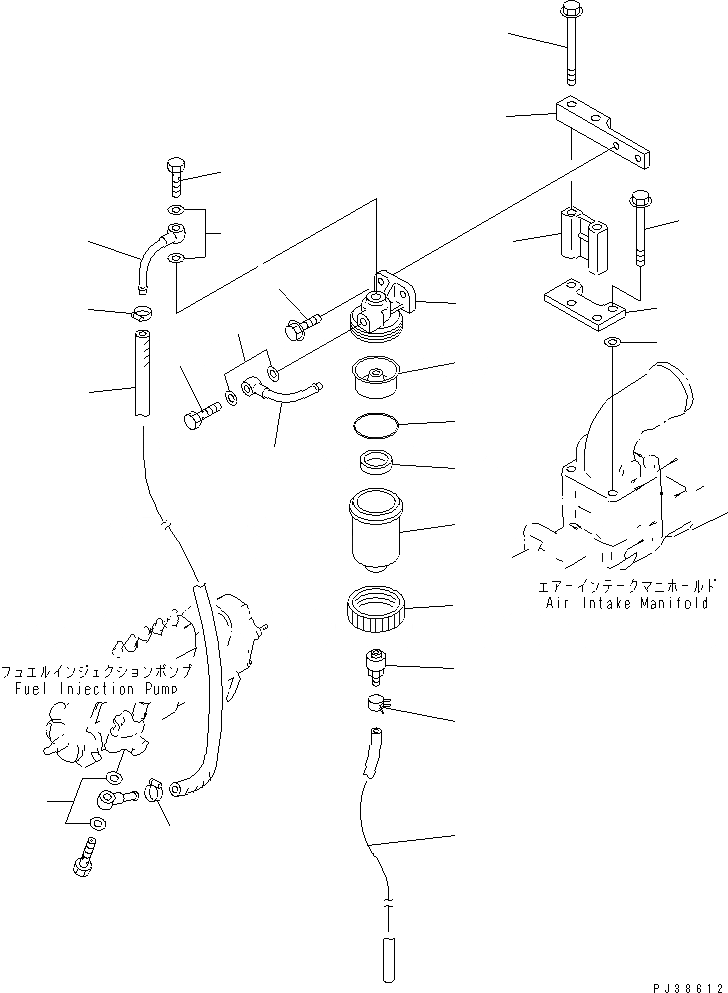 エアーインテークマニホールド
Air Intake Manifold

フュエルインジェクションポンプ
Fuel Injection Pump

PJ38612