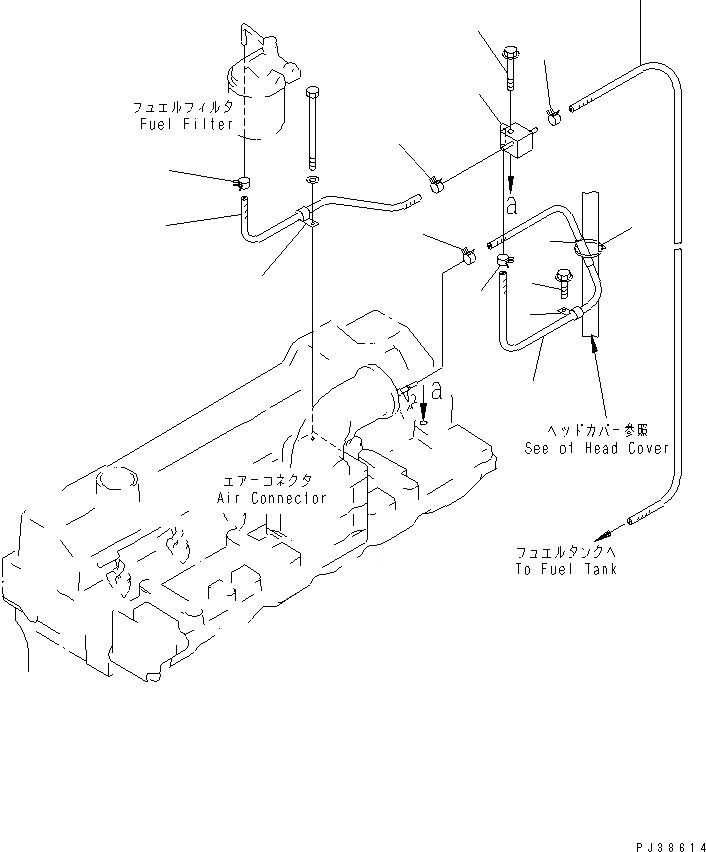 フュエルフィルタ
Fuel Filter

a

a

ヘッドカバー参照
See of Head Cover

エアーコネクタ
Air Connector

フュエルタンクへ
To Fuel Tank

PJ38614